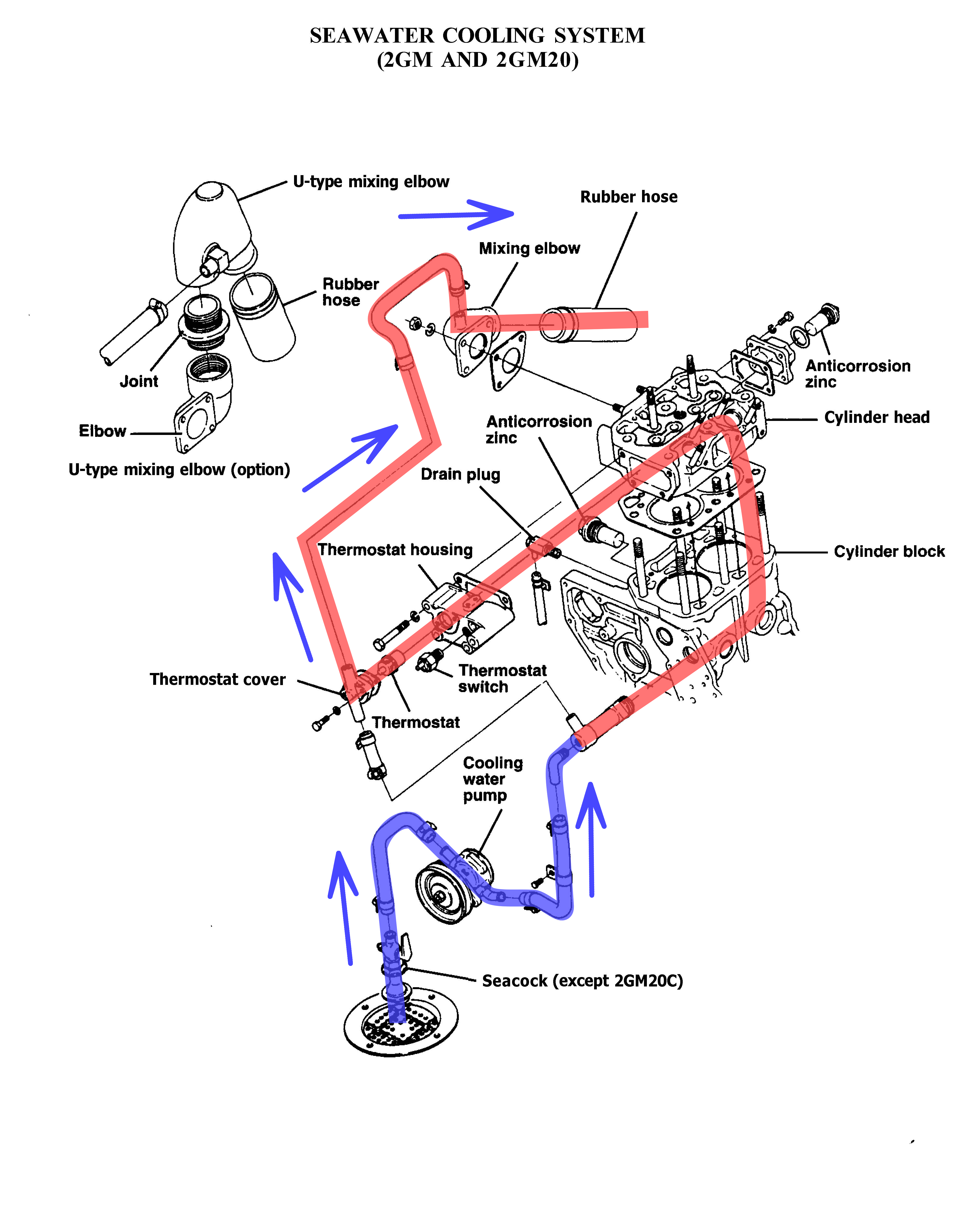 SEAWATER COOLING SYSTEM
(2GM AND 2GM20)

U-type mixing elbow

Rubber hose

Mixing elbow

Rubber hose

Joint

Elbow

U-type mixing elbow (option)

Anticorrosion zinc

Cylinder head

Anticorrosion zinc

Drain plug

Thermostat housing

Cylinder block

Thermostat cover

Thermostat switch

Thermostat

Cooling water pump

Seacock (except 2GM20C)