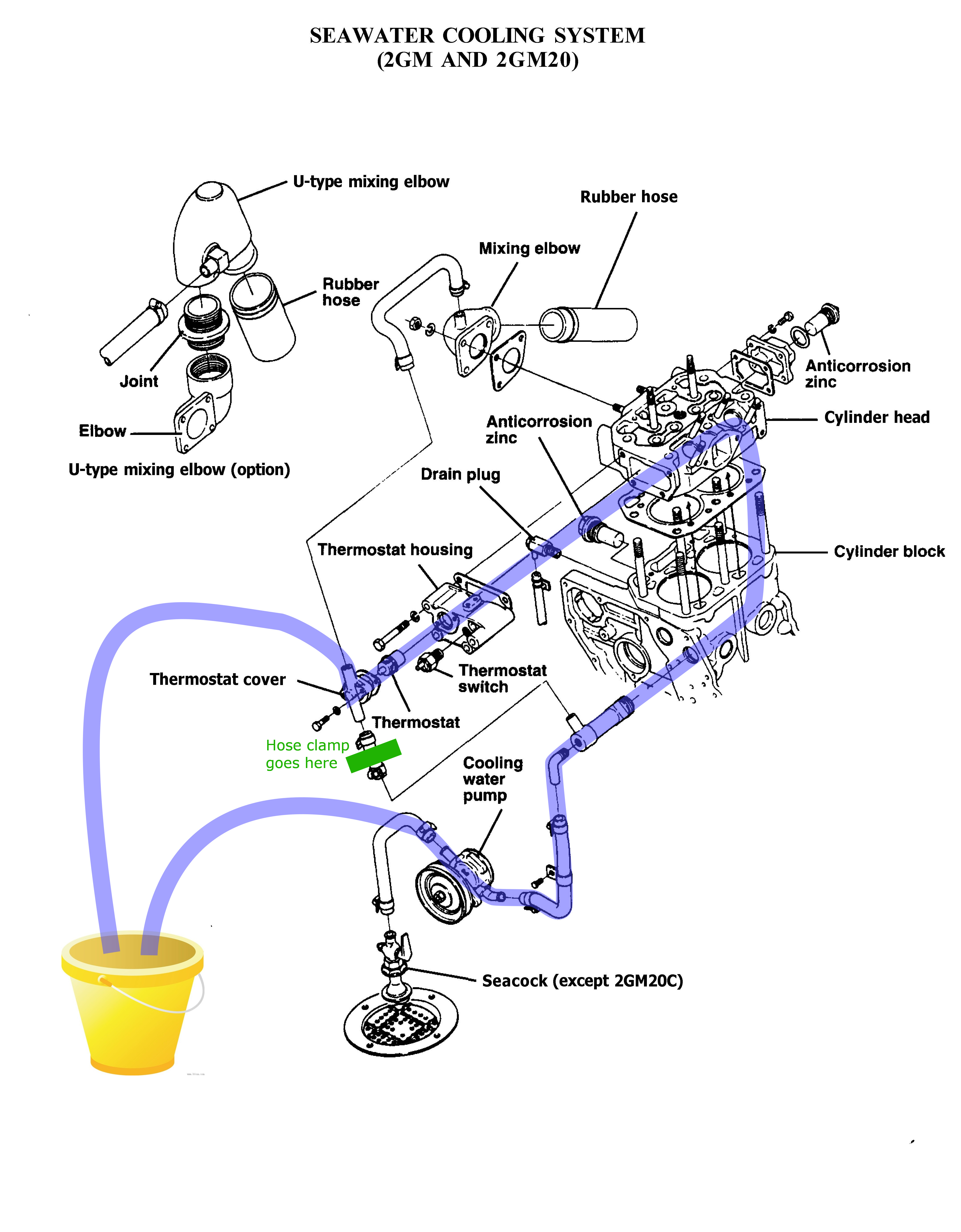 SEAWATER COOLING SYSTEM
(2GM AND 2GM20)

U-type mixing elbow

Rubber hose

Mixing elbow

Rubber hose

Joint

Elbow

U-type mixing elbow (option)

Anticorrosion zinc

Cylinder head

Anticorrosion zinc

Drain plug

Thermostat housing

Cylinder block

Thermostat cover

Thermostat switch

Thermostat

Hose clamp goes here

Cooling water pump

Seacock (except 2GM20C)